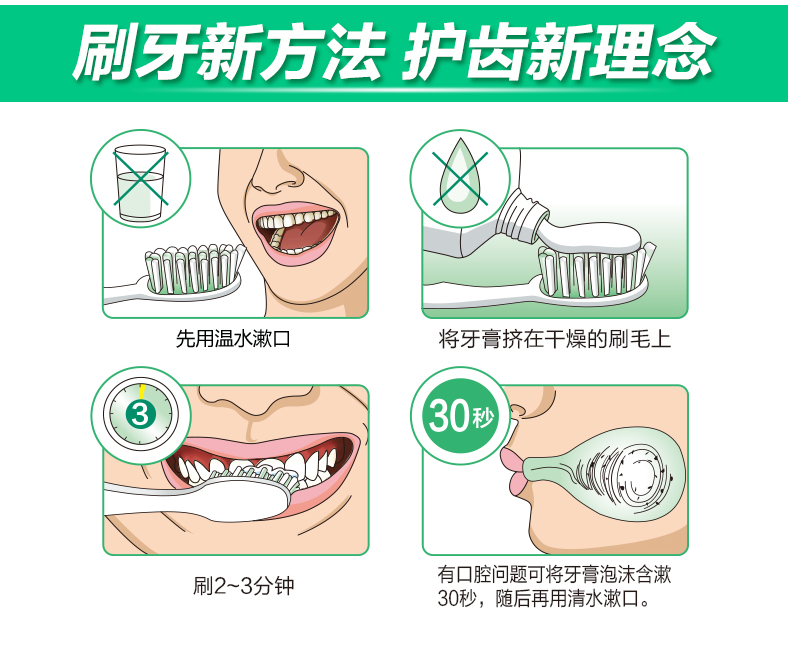 刷牙新方法 护齿新理念

先用温水漱口

将牙膏挤在干燥的刷毛上

3

刷2~3分钟

30秒

有口腔问题可将牙膏泡沫含漱30秒，随后再用清水漱口。